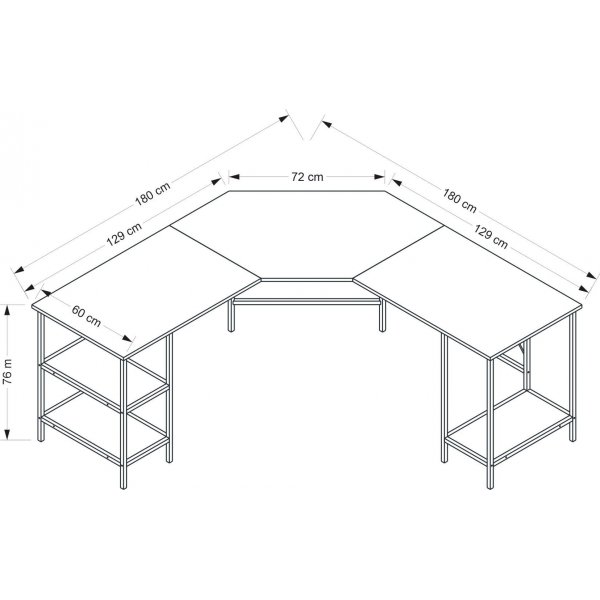 180 cm
129 cm
72 cm
180 cm
129 cm
60 cm
76 m