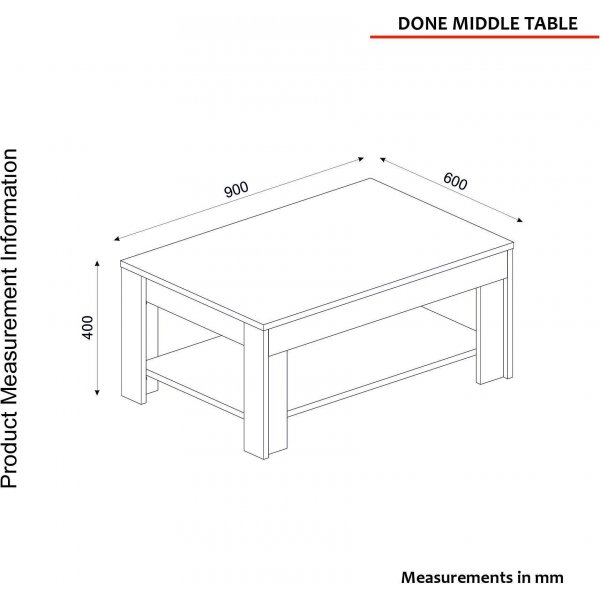 DONE MIDDLE TABLE

Product Measurement Information

900

600

400

Measurements in mm