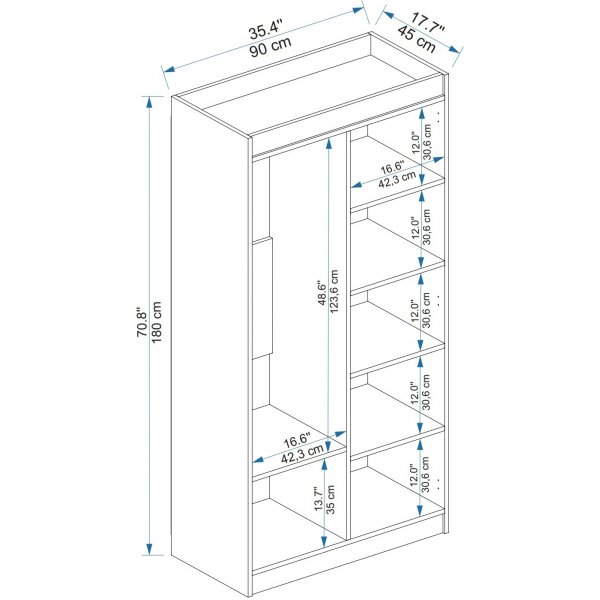 35.4"
90 cm

17.7"
45 cm

70.8"
180 cm

12.0"
30,6 cm

16.6"
42,3 cm

12.0"
30,6 cm

48.6"
123,6 cm

12.0"
30,6 cm

12.0"
30,6 cm

16.6"
42,3 cm

12.0"
30,6 cm

13.7"
35 cm