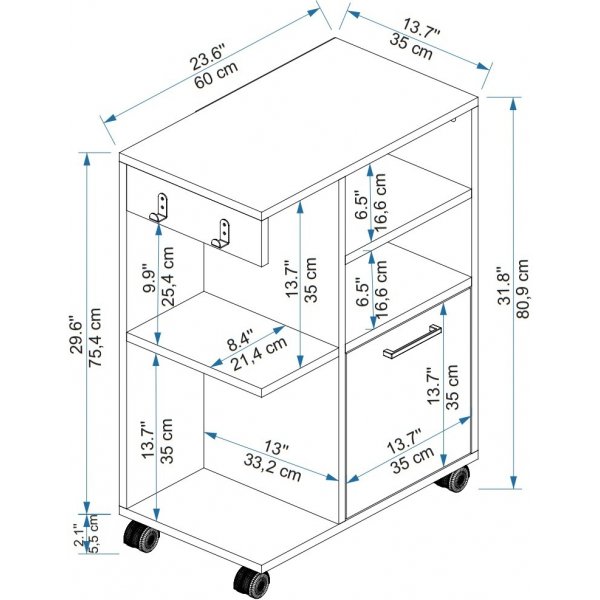 23.6"
60 cm

13.7"
35 cm

29.6"
75,4 cm

9.9"
25,4 cm

13.7"
35 cm

6.5"
16,6 cm

6.5"
16,6 cm

31.8"
80,9 cm

8.4"
21,4 cm

13.7"
35 cm

13.7"
35 cm

13"
33,2 cm

13.7"
35 cm

2.1"
5,5 cm