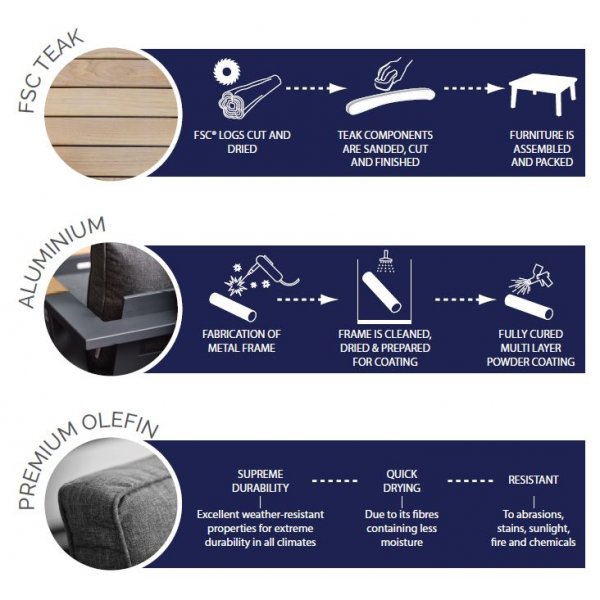 FSC TEAK

FSC® LOGS CUT AND DRIED

TEAK COMPONENTS ARE SANDED, CUT AND FINISHED

FURNITURE IS ASSEMBLED AND PACKED

ALUMINIUM

FABRICATION OF METAL FRAME

FRAME IS CLEANED, DRIED & PREPARED FOR COATING

FULLY CURED MULTI LAYER POWDER COATING

PREMIUM OLEFIN

SUPREME DURABILITY

Excellent weather-resistant properties for extreme durability in all climates

QUICK DRYING

Due to its fibres containing less moisture

RESISTANT

To abrasions, stains, sunlight, fire and chemicals