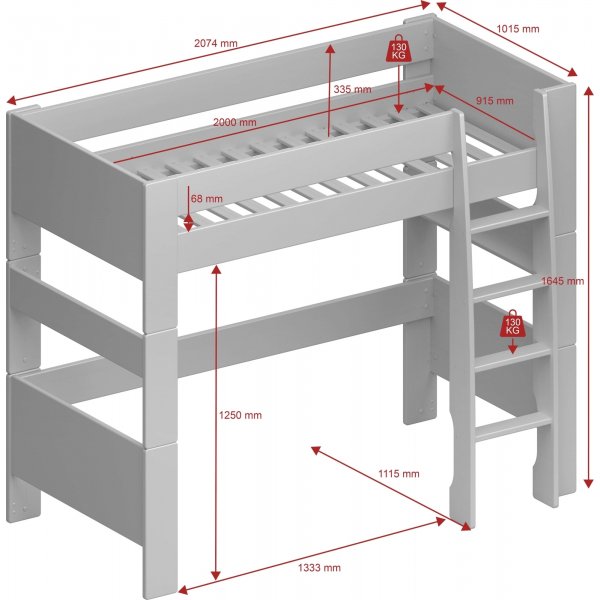 2074 mm

1015 mm

130 KG

335 mm

915 mm

2000 mm

68 mm

1645 mm

130 KG

1250 mm

1115 mm

1333 mm