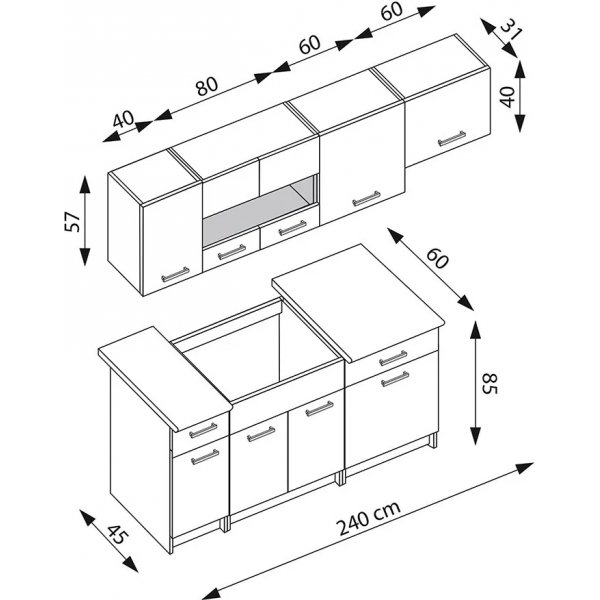 40
80
60
60
31
40
57
60
85
45
240 cm