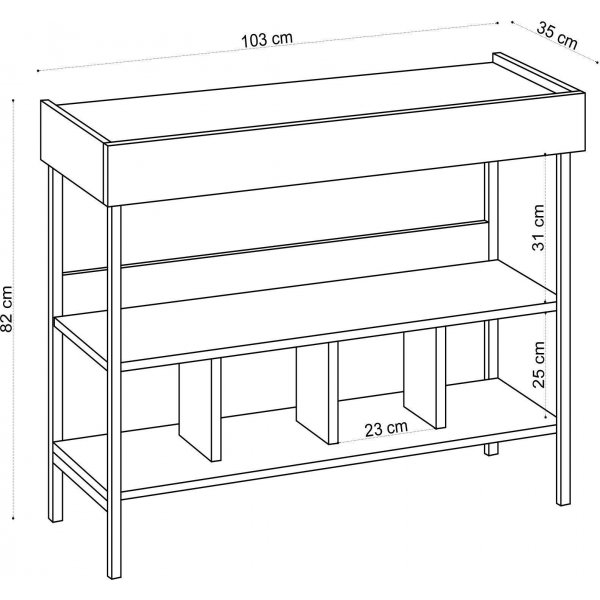 103 cm
35 cm
82 cm
31 cm
25 cm
23 cm