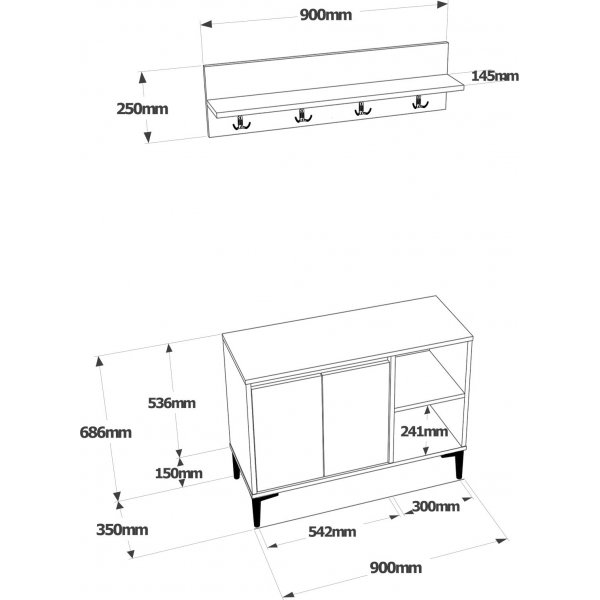 900mm
145mm
250mm

536mm
686mm
241mm
150mm
300mm
350mm
542mm
900mm