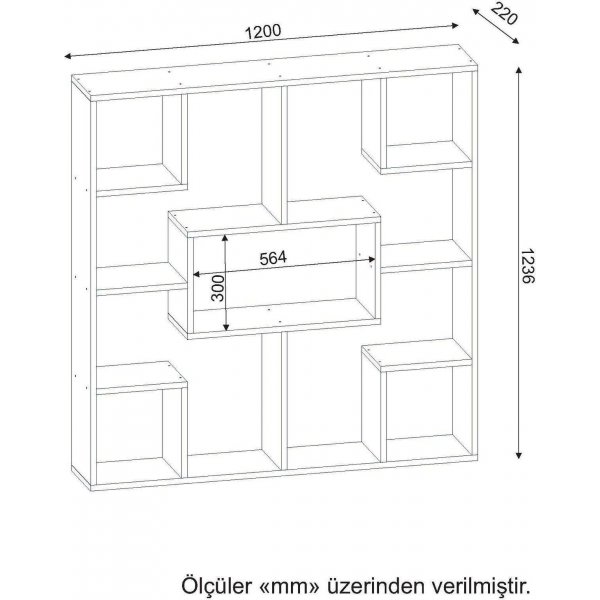 1200

220

1236

564

300

Ölçüler «mm» üzerinden verilmiştir.