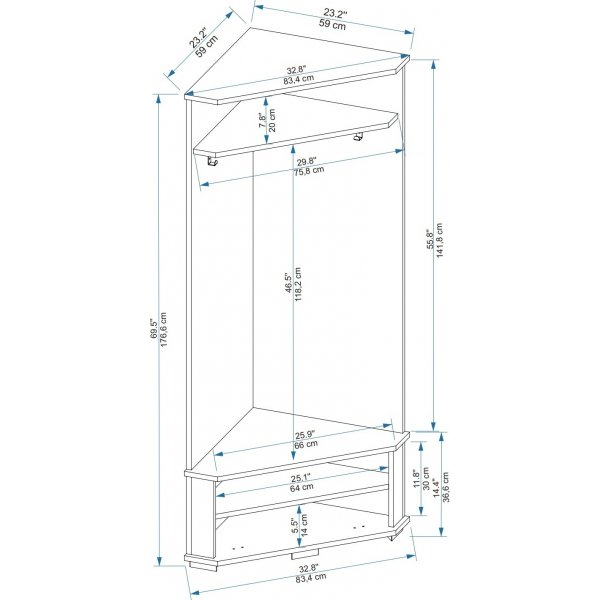 23.2"
59 cm

23.2"
59 cm

32.8"
83,4 cm

7.8"
20 cm

29.8"
75,8 cm

55.8"
141,8 cm

46.5"
118,2 cm

69.5"
176,6 cm

25.9"
66 cm

25.1"
64 cm

11.8"
30 cm

14.4"
36,6 cm

5.5"
14 cm

32.8"
83,4 cm