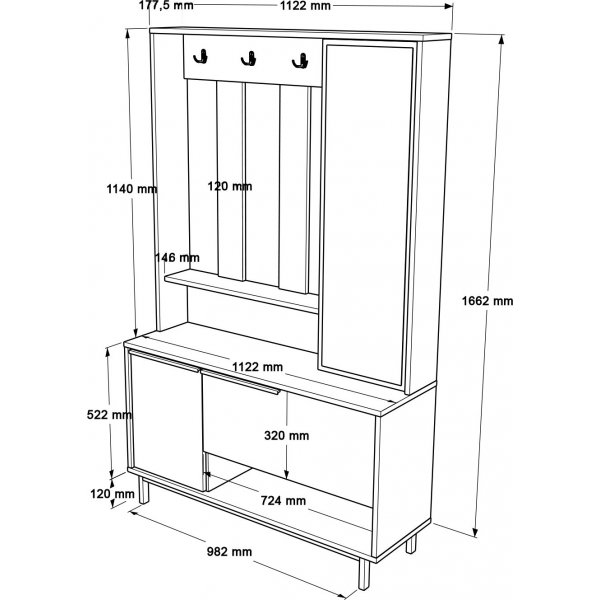 177,5 mm
1122 mm
1140 mm
120 mm
146 mm
1662 mm
1122 mm
522 mm
320 mm
120 mm
724 mm
982 mm