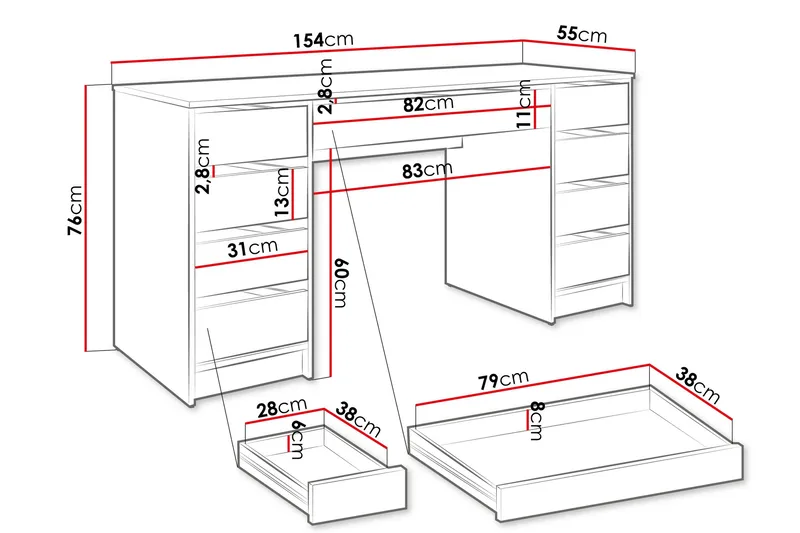 154cm
55cm
2,8cm
82cm
11cm
76cm
2,8cm
13cm
83cm
31cm
60cm
28cm
38cm
6cm
79cm
38cm
8cm