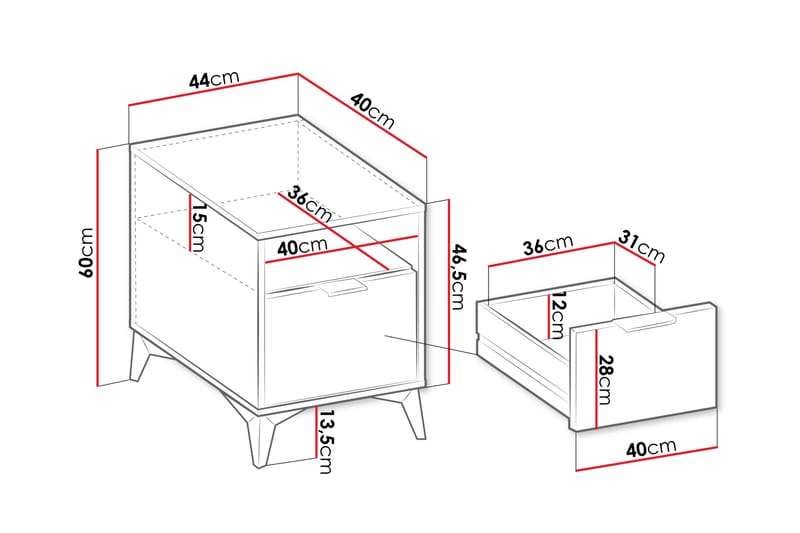 44cm
40cm
60cm
15cm
36cm
40cm
46,5cm
13,5cm
36cm
31cm
12cm
28cm
40cm